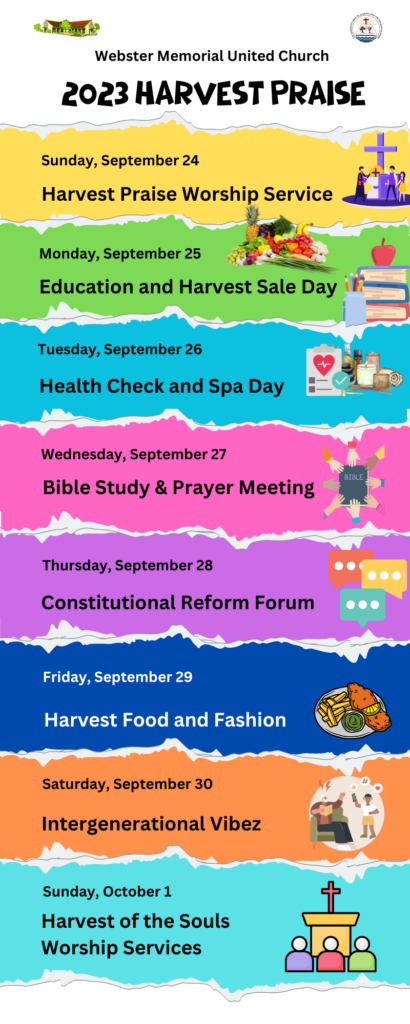 Webster Memorial United Church

2023 HARVEST PRAISE

Sunday, September 24
Harvest Praise Worship Service

Monday, September 25
Education and Harvest Sale Day

Tuesday, September 26
Health Check and Spa Day

Wednesday, September 27
Bible Study & Prayer Meeting

BIBLE

Thursday, September 28
Constitutional Reform Forum

Friday, September 29
Harvest Food and Fashion

Saturday, September 30
Intergenerational Vibez

Sunday, October 1
Harvest of the Souls Worship Services